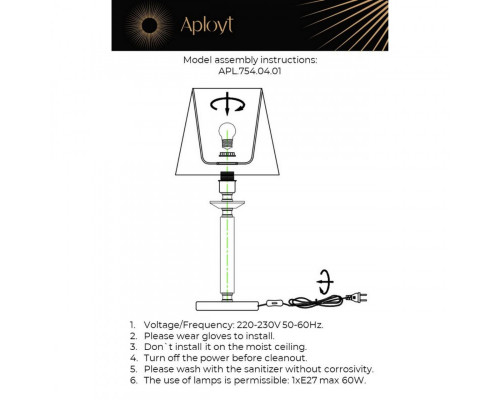 Aployt

Model assembly instructions:
APL.754.04.01

1. Voltage/Frequency: 220-230V 50-60Hz.
2. Please wear gloves to install.
3. Don`t install it on the moist ceiling.
4. Turn off the power before cleanout.
5. Please wash with the sanitizer without corrosivity.
6. The use of lamps is permissible: 1xE27 max 60W.