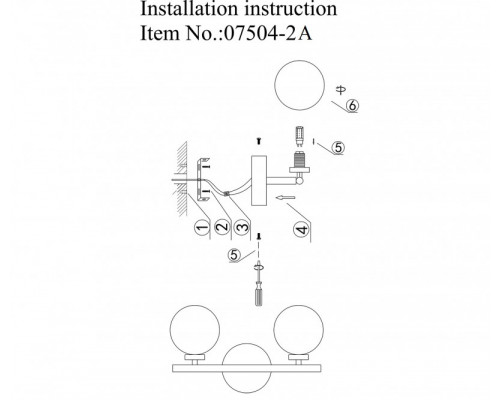 Installation instruction
Item No.:07504-2A

6
5
1
2
3
4
5