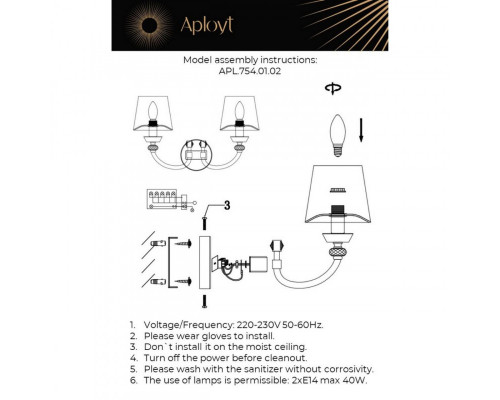 Aployt

Model assembly instructions:
APL.754.01.02

3

1. Voltage/Frequency: 220-230V 50-60Hz.
2. Please wear gloves to install.
3. Don`t install it on the moist ceiling.
4. Turn off the power before cleanout.
5. Please wash with the sanitizer without corrosivity.
6. The use of lamps is permissible: 2xE14 max 40W.