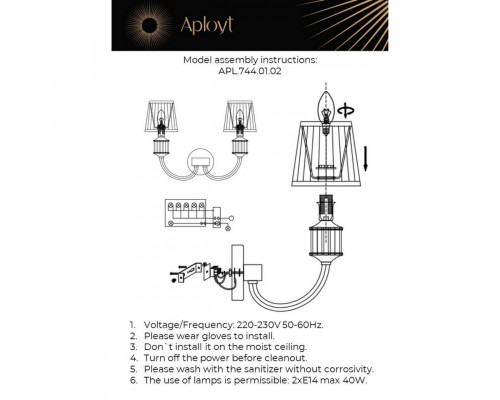 Aployt

Model assembly instructions:
APL.744.01.02

1. Voltage/Frequency: 220-230V 50-60Hz.
2. Please wear gloves to install.
3. Don`t install it on the moist ceiling.
4. Turn off the power before cleanout.
5. Please wash with the sanitizer without corrosivity.
6. The use of lamps is permissible: 2xE14 max 40W.