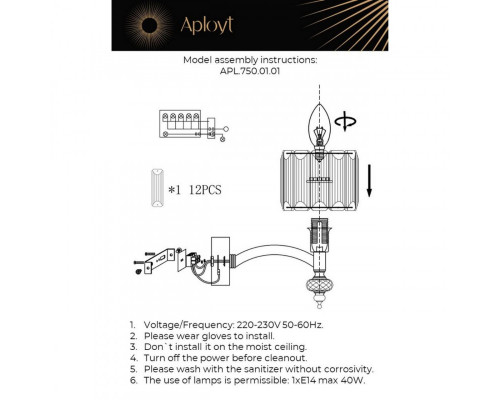 Aployt

Model assembly instructions:
APL.750.01.01

*1 12PCS

1. Voltage/Frequency: 220-230V 50-60Hz.
2. Please wear gloves to install.
3. Don`t install it on the moist ceiling.
4. Turn off the power before cleanout.
5. Please wash with the sanitizer without corrosivity.
6. The use of lamps is permissible: 1xE14 max 40W.