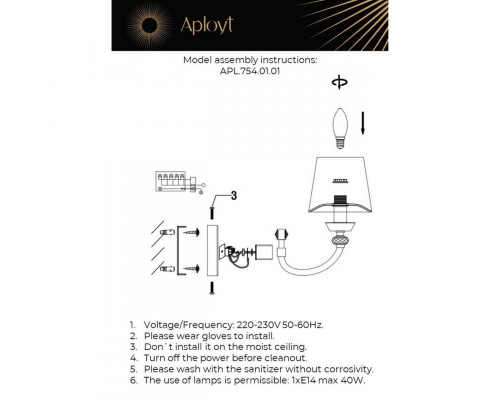 Aployt

Model assembly instructions:
APL.754.01.01

3

1. Voltage/Frequency: 220-230V 50-60Hz.
2. Please wear gloves to install.
3. Don`t install it on the moist ceiling.
4. Turn off the power before cleanout.
5. Please wash with the sanitizer without corrosivity.
6. The use of lamps is permissible: 1xE14 max 40W.