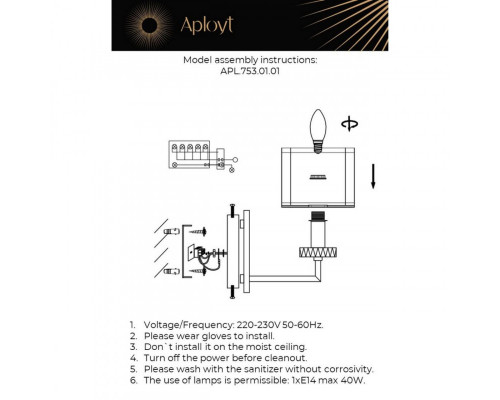 Aployt

Model assembly instructions:
APL.753.01.01

1. Voltage/Frequency: 220-230V 50-60Hz.
2. Please wear gloves to install.
3. Don`t install it on the moist ceiling.
4. Turn off the power before cleanout.
5. Please wash with the sanitizer without corrosivity.
6. The use of lamps is permissible: 1xE14 max 40W.