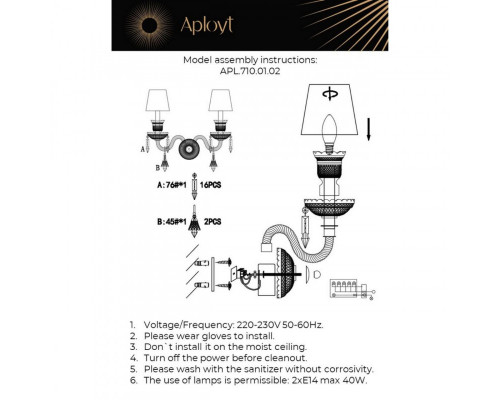 Aployt

Model assembly instructions:
APL.710.01.02

A
B

A:76#*1 16PCS

B:45#*1 2PCS

1. Voltage/Frequency: 220-230V 50-60Hz.
2. Please wear gloves to install.
3. Don`t install it on the moist ceiling.
4. Turn off the power before cleanout.
5. Please wash with the sanitizer without corrosivity.
6. The use of lamps is permissible: 2xE14 max 40W.