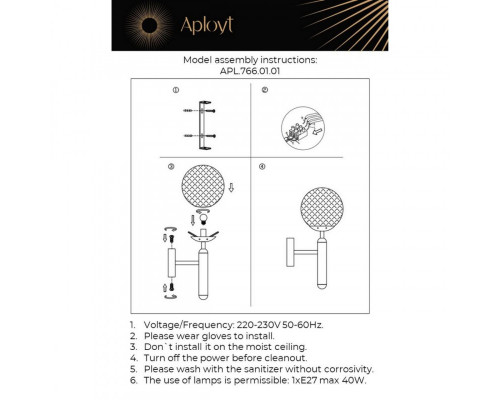 Aployt

Model assembly instructions:
APL.766.01.01

①

②

③

④

1. Voltage/Frequency: 220-230V 50-60Hz.
2. Please wear gloves to install.
3. Don`t install it on the moist ceiling.
4. Turn off the power before cleanout.
5. Please wash with the sanitizer without corrosivity.
6. The use of lamps is permissible: 1xE27 max 40W.