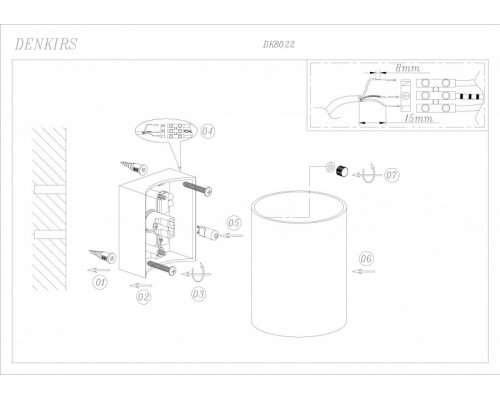 DENKIRS

DK8022

8mm

15mm

04

07

05

06

01

02

03