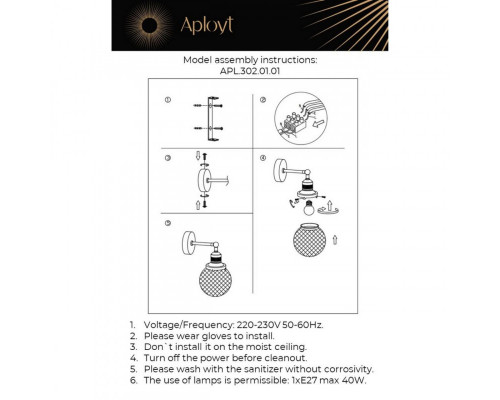 Aployt

Model assembly instructions:
APL.302.01.01

①

②

③

④

⑤

1. Voltage/Frequency: 220-230V 50-60Hz.
2. Please wear gloves to install.
3. Don`t install it on the moist ceiling.
4. Turn off the power before cleanout.
5. Please wash with the sanitizer without corrosivity.
6. The use of lamps is permissible: 1xE27 max 40W.