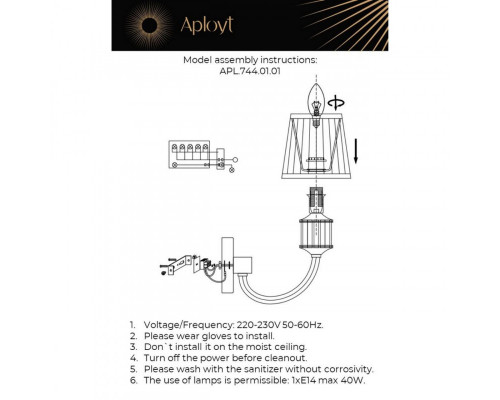 Aployt

Model assembly instructions:
APL.744.01.01

1. Voltage/Frequency: 220-230V 50-60Hz.
2. Please wear gloves to install.
3. Don`t install it on the moist ceiling.
4. Turn off the power before cleanout.
5. Please wash with the sanitizer without corrosivity.
6. The use of lamps is permissible: 1xE14 max 40W.