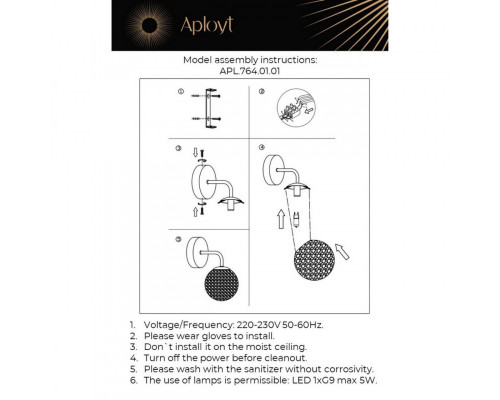 Aployt

Model assembly instructions:
APL.764.01.01

①

②

③

④

⑤

1. Voltage/Frequency: 220-230V 50-60Hz.
2. Please wear gloves to install.
3. Don`t install it on the moist ceiling.
4. Turn off the power before cleanout.
5. Please wash with the sanitizer without corrosivity.
6. The use of lamps is permissible: LED 1xG9 max 5W.