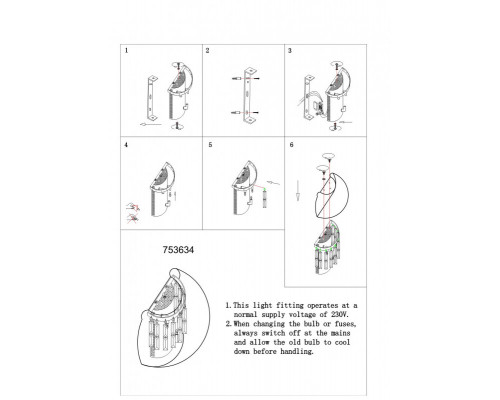 1

2

3

4

5

6

753634

1. This light fitting operates at a normal supply voltage of 230V.
2. When changing the bulb or fuses, always switch off at the mains and allow the old bulb to cool down before handling.