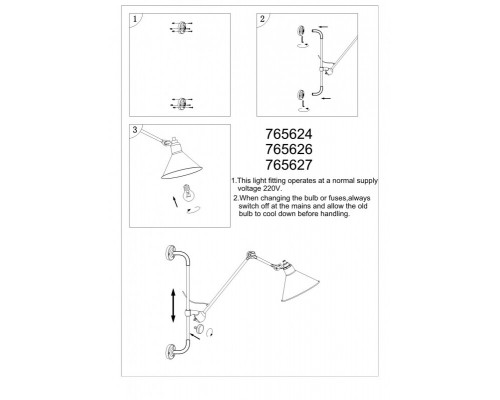 1

2

3

765624
765626
765627

1.This light fitting operates at a normal supply voltage 220V.

2.When changing the bulb or fuses,always switch off at the mains and allow the old bulb to cool down before handling.