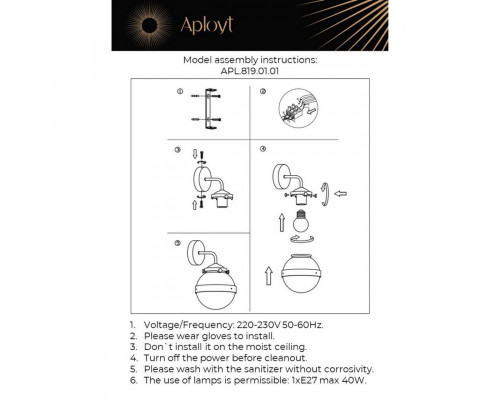 Aployt

Model assembly instructions:
APL.819.01.01

①

②

③

④

⑤

1. Voltage/Frequency: 220-230V 50-60Hz.
2. Please wear gloves to install.
3. Don`t install it on the moist ceiling.
4. Turn off the power before cleanout.
5. Please wash with the sanitizer without corrosivity.
6. The use of lamps is permissible: 1xE27 max 40W.