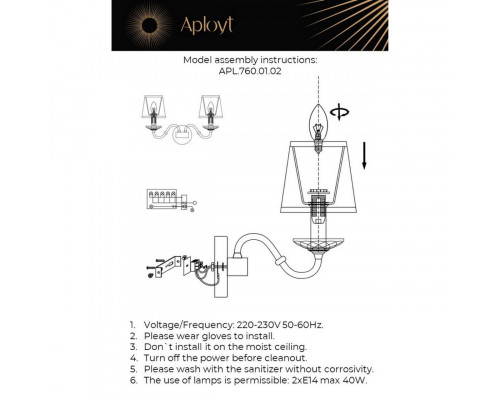 Aployt

Model assembly instructions:
APL.760.01.02

1. Voltage/Frequency: 220-230V 50-60Hz.
2. Please wear gloves to install.
3. Don`t install it on the moist ceiling.
4. Turn off the power before cleanout.
5. Please wash with the sanitizer without corrosivity.
6. The use of lamps is permissible: 2xE14 max 40W.