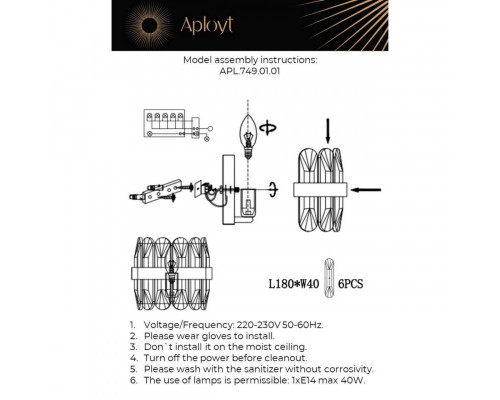 Aployt

Model assembly instructions:
APL.749.01.01

L180*W40 6PCS

1. Voltage/Frequency: 220-230V 50-60Hz.
2. Please wear gloves to install.
3. Don`t install it on the moist ceiling.
4. Turn off the power before cleanout.
5. Please wash with the sanitizer without corrosivity.
6. The use of lamps is permissible: 1xE14 max 40W.