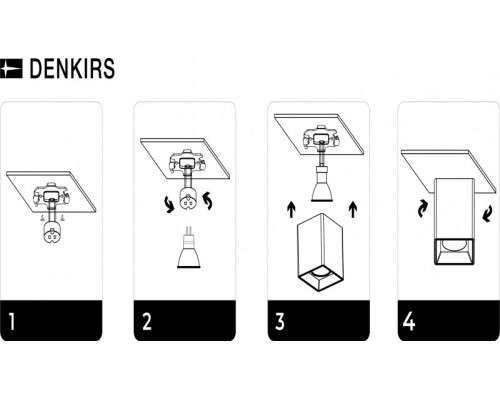 DENKIRS

1

2

3

4