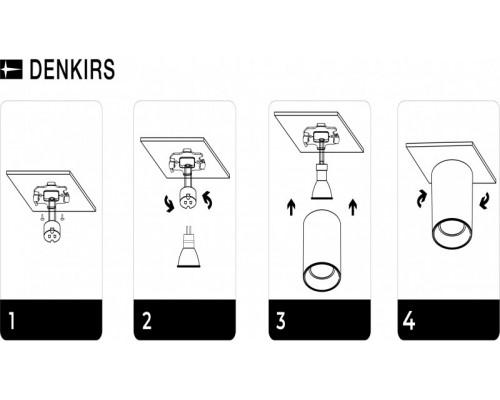 DENKIRS

1

2

3

4