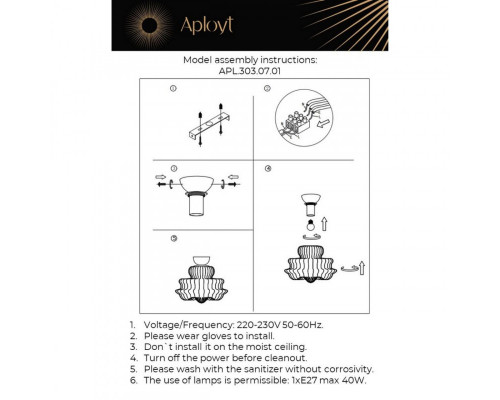 Aployt

Model assembly instructions:
APL.303.07.01

①
②
③
④
⑤

1. Voltage/Frequency: 220-230V 50-60Hz.
2. Please wear gloves to install.
3. Don`t install it on the moist ceiling.
4. Turn off the power before cleanout.
5. Please wash with the sanitizer without corrosivity.
6. The use of lamps is permissible: 1xE27 max 40W.