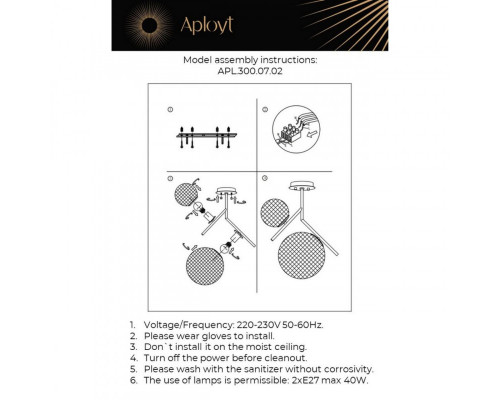 Aployt

Model assembly instructions:
APL.300.07.02

1
2
3
4

1. Voltage/Frequency: 220-230V 50-60Hz.
2. Please wear gloves to install.
3. Don`t install it on the moist ceiling.
4. Turn off the power before cleanout.
5. Please wash with the sanitizer without corrosivity.
6. The use of lamps is permissible: 2xE27 max 40W.