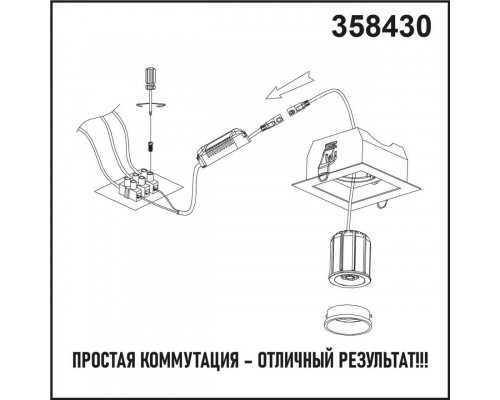 358430

ПРОСТАЯ КОММУТАЦИЯ – ОТЛИЧНЫЙ РЕЗУЛЬТАТ!!!