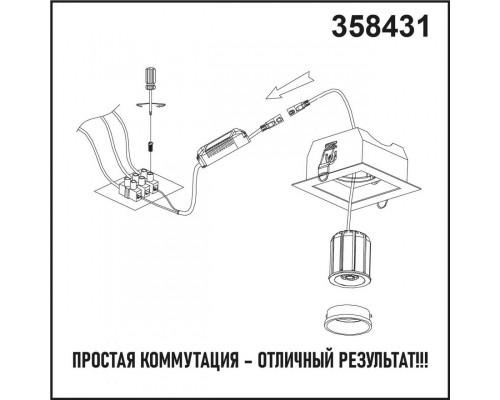 358431

ПРОСТАЯ КОММУТАЦИЯ – ОТЛИЧНЫЙ РЕЗУЛЬТАТ!!!