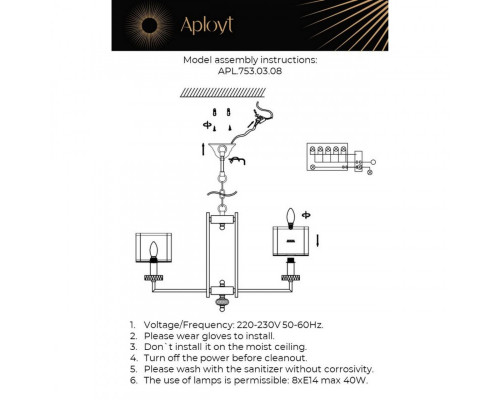 Aployt

Model assembly instructions:
APL.753.03.08

1. Voltage/Frequency: 220-230V 50-60Hz.
2. Please wear gloves to install.
3. Don`t install it on the moist ceiling.
4. Turn off the power before cleanout.
5. Please wash with the sanitizer without corrosivity.
6. The use of lamps is permissible: 8xE14 max 40W.