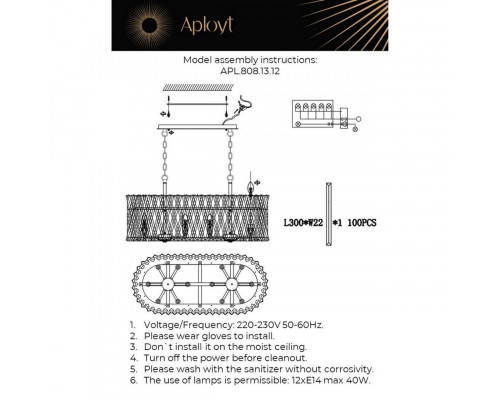 Aployt

Model assembly instructions:
APL.808.13.12

L300*W22 *1 100PCS

1. Voltage/Frequency: 220-230V 50-60Hz.
2. Please wear gloves to install.
3. Don`t install it on the moist ceiling.
4. Turn off the power before cleanout.
5. Please wash with the sanitizer without corrosivity.
6. The use of lamps is permissible: 12xE14 max 40W.