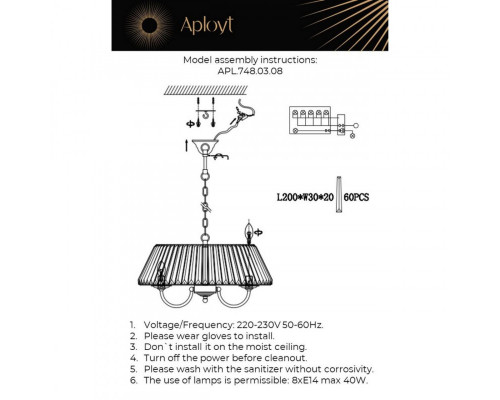 Aployt

Model assembly instructions:
APL.748.03.08

L200*W30*20 60PCS

1. Voltage/Frequency: 220-230V 50-60Hz.
2. Please wear gloves to install.
3. Don`t install it on the moist ceiling.
4. Turn off the power before cleanout.
5. Please wash with the sanitizer without corrosivity.
6. The use of lamps is permissible: 8xE14 max 40W.