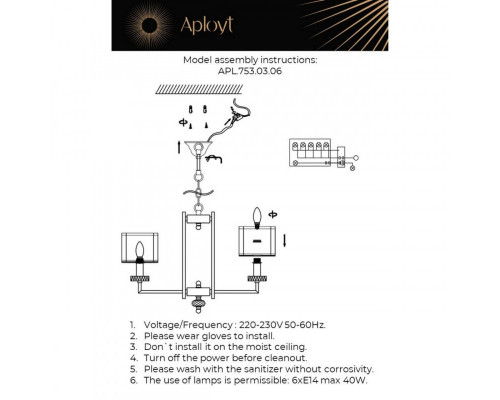 Aployt

Model assembly instructions:
APL.753.03.06

1. Voltage/Frequency : 220-230V 50-60Hz.
2. Please wear gloves to install.
3. Don`t install it on the moist ceiling.
4. Turn off the power before cleanout.
5. Please wash with the sanitizer without corrosivity.
6. The use of lamps is permissible: 6xE14 max 40W.