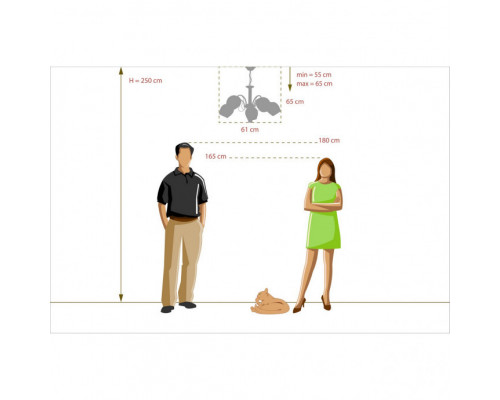 H = 250 cm

min = 55 cm
max = 65 cm

65 cm

61 cm

180 cm

165 cm