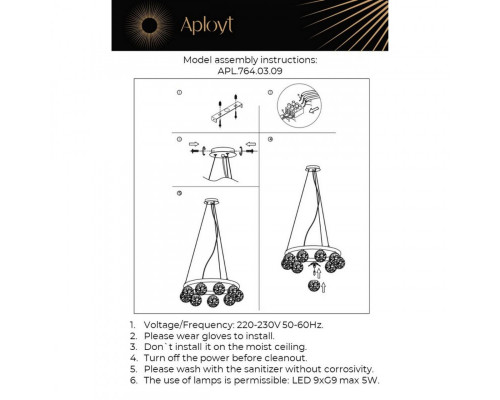 Aployt

Model assembly instructions:
APL.764.03.09

①
②
③
④
⑤

1. Voltage/Frequency: 220-230V 50-60Hz.
2. Please wear gloves to install.
3. Don`t install it on the moist ceiling.
4. Turn off the power before cleanout.
5. Please wash with the sanitizer without corrosivity.
6. The use of lamps is permissible: LED 9xG9 max 5W.