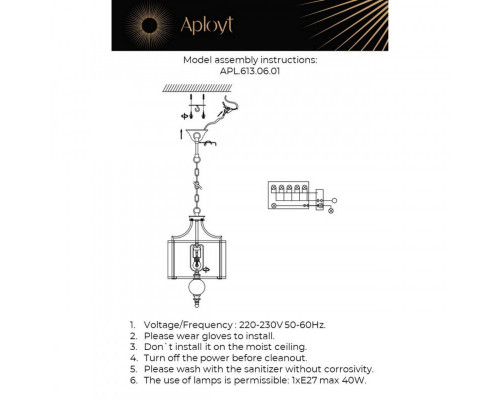 Aployt

Model assembly instructions:
APL.613.06.01

1. Voltage/Frequency : 220-230V 50-60Hz.
2. Please wear gloves to install.
3. Don`t install it on the moist ceiling.
4. Turn off the power before cleanout.
5. Please wash with the sanitizer without corrosivity.
6. The use of lamps is permissible: 1xE27 max 40W.