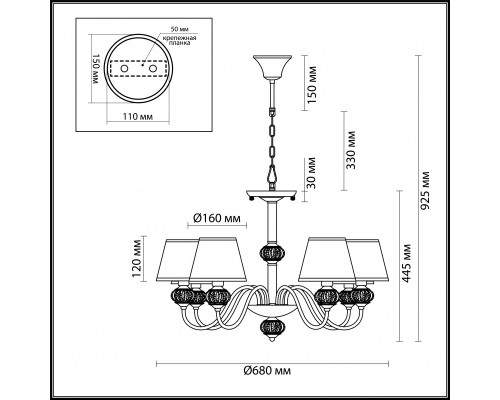 50 мм
крепежная планка
150 мм
110 мм
150 мм
330 мм
30 мм
925 мм
Ø160 мм
120 мм
445 мм
Ø680 мм