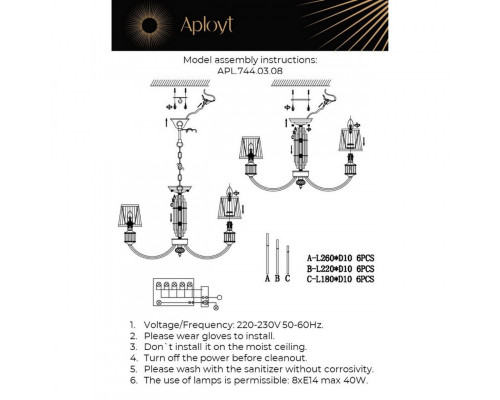 Aployt

Model assembly instructions:
APL.744.03.08

A B C

A-L260*D10 6PCS
B-L220*D10 6PCS
C-L180*D10 6PCS

1. Voltage/Frequency: 220-230V 50-60Hz.
2. Please wear gloves to install.
3. Don`t install it on the moist ceiling.
4. Turn off the power before cleanout.
5. Please wash with the sanitizer without corrosivity.
6. The use of lamps is permissible: 8xE14 max 40W.