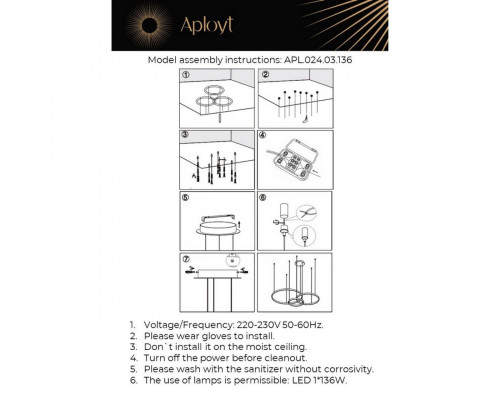 Aployt

Model assembly instructions: APL.024.03.136

①

②

③

A

④

⑤

⑥

⑦

1. Voltage/Frequency: 220-230V 50-60Hz.
2. Please wear gloves to install.
3. Don`t install it on the moist ceiling.
4. Turn off the power before cleanout.
5. Please wash with the sanitizer without corrosivity.
6. The use of lamps is permissible: LED 1*136W.