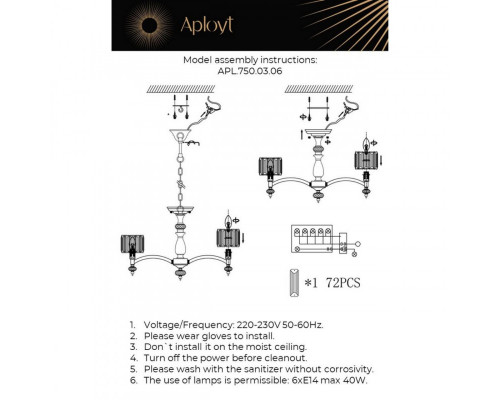 Aployt

Model assembly instructions:
APL.750.03.06

*1 72PCS

1. Voltage/Frequency: 220-230V 50-60Hz.
2. Please wear gloves to install.
3. Don`t install it on the moist ceiling.
4. Turn off the power before cleanout.
5. Please wash with the sanitizer without corrosivity.
6. The use of lamps is permissible: 6xE14 max 40W.