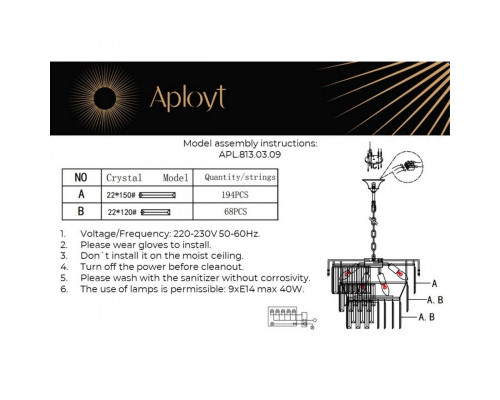 Aployt

Model assembly instructions:
APL.813.03.09

| NO | Crystal Model | Quantity/strings |
|---|---|---|
| A | 22*150# | 194PCS |
| B | 22*120# | 68PCS |

1. Voltage/Frequency: 220-230V 50-60Hz.
2. Please wear gloves to install.
3. Don`t install it on the moist ceiling.
4. Turn off the power before cleanout.
5. Please wash with the sanitizer without corrosivity.
6. The use of lamps is permissible: 9xE14 max 40W.

A
A. B
A. B