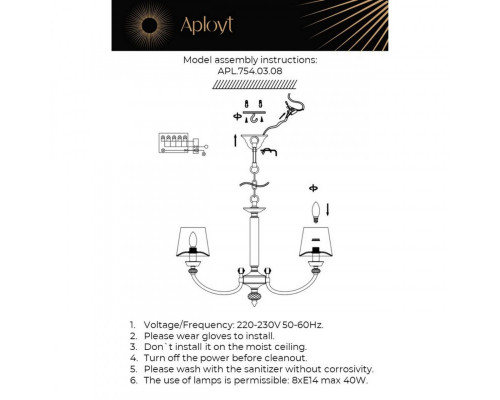 Aployt

Model assembly instructions:
APL.754.03.08

1. Voltage/Frequency: 220-230V 50-60Hz.
2. Please wear gloves to install.
3. Don`t install it on the moist ceiling.
4. Turn off the power before cleanout.
5. Please wash with the sanitizer without corrosivity.
6. The use of lamps is permissible: 8xE14 max 40W.