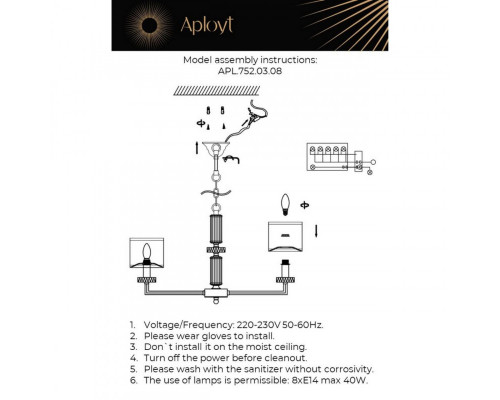 Aployt

Model assembly instructions:
APL.752.03.08

1. Voltage/Frequency: 220-230V 50-60Hz.
2. Please wear gloves to install.
3. Don`t install it on the moist ceiling.
4. Turn off the power before cleanout.
5. Please wash with the sanitizer without corrosivity.
6. The use of lamps is permissible: 8xE14 max 40W.