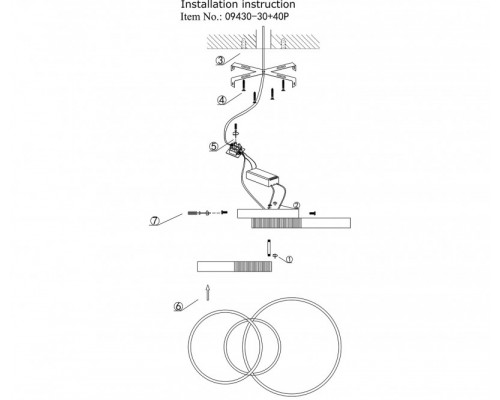 Installation instruction
Item No.: 09430-30+40P

③
④
⑤
②
⑦
①
⑥