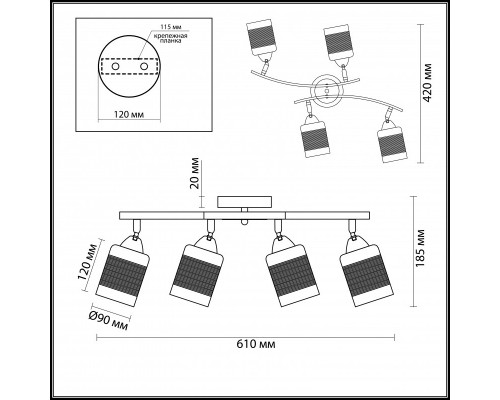 115 мм
крепежная планка
120 мм
420 мм
20 мм
185 мм
120 мм
Ø90 мм
610 мм