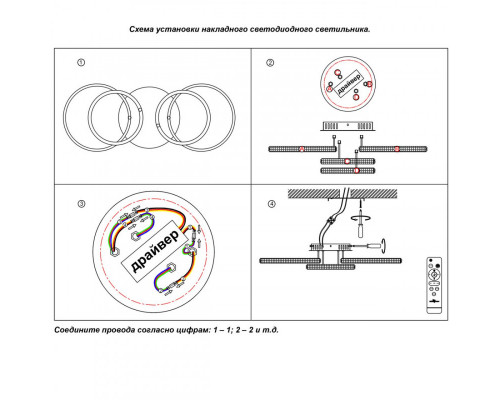 Схема установки накладного светодиодного светильника.

①

②

драйвер

③

драйвер

④

Соедините провода согласно цифрам: 1 – 1; 2 – 2 и т.д.