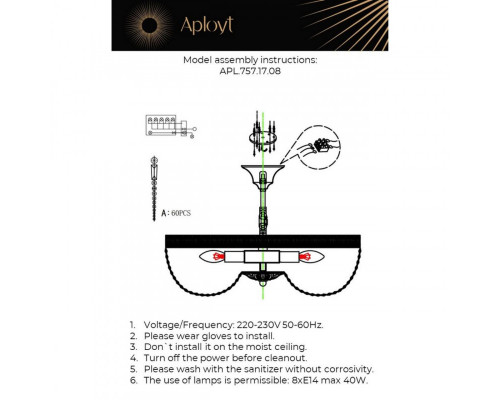 Aployt

Model assembly instructions:
APL.757.17.08

A: 60PCS

1. Voltage/Frequency: 220-230V 50-60Hz.
2. Please wear gloves to install.
3. Don`t install it on the moist ceiling.
4. Turn off the power before cleanout.
5. Please wash with the sanitizer without corrosivity.
6. The use of lamps is permissible: 8xE14 max 40W.