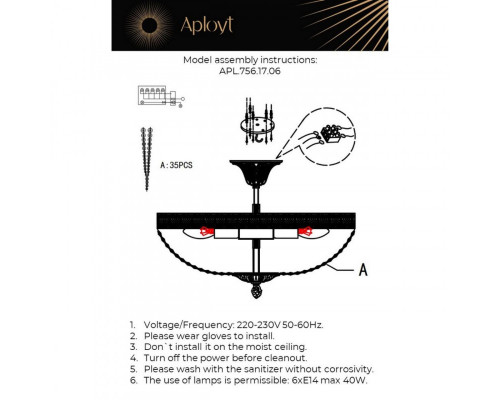 Aployt

Model assembly instructions:
APL.756.17.06

A : 35PCS

A

1. Voltage/Frequency: 220-230V 50-60Hz.
2. Please wear gloves to install.
3. Don`t install it on the moist ceiling.
4. Turn off the power before cleanout.
5. Please wash with the sanitizer without corrosivity.
6. The use of lamps is permissible: 6xE14 max 40W.