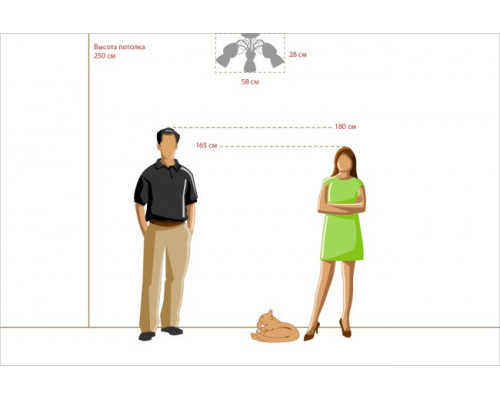 Высота потолка
250 см

28 см

58 см

180 см

165 см