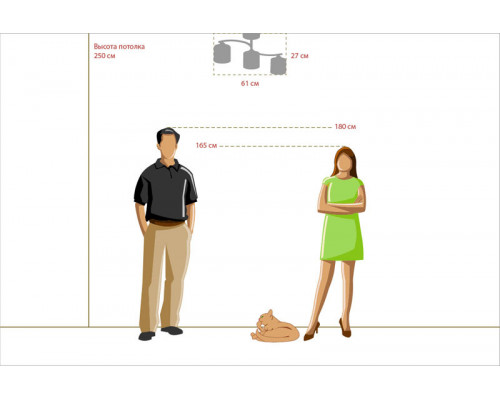 Высота потолка
250 см

27 см

61 см

180 см

165 см