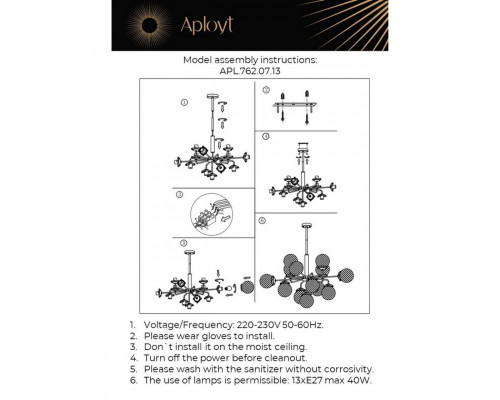 Aployt

Model assembly instructions:
APL.762.07.13

①
②
③
④
⑤
⑥

1. Voltage/Frequency: 220-230V 50-60Hz.
2. Please wear gloves to install.
3. Don`t install it on the moist ceiling.
4. Turn off the power before cleanout.
5. Please wash with the sanitizer without corrosivity.
6. The use of lamps is permissible: 13xE27 max 40W.